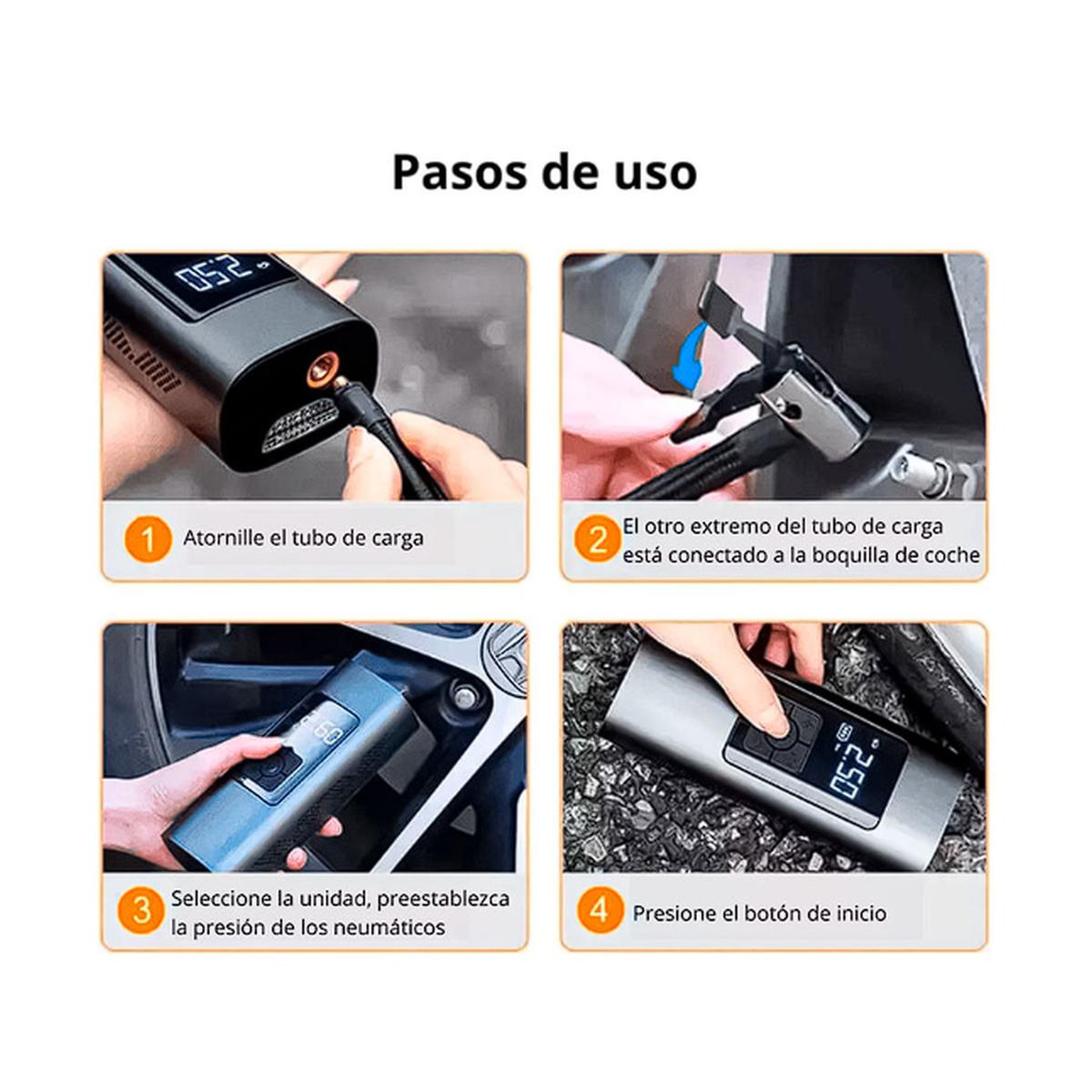 Pasos de uso

052

1 Atornille el tubo de carga

2 El otro extremo del tubo de carga está conectado a la boquilla de coche

3 Seleccione la unidad, preestablezca la presión de los neumáticos

052

4 Presione el botón de inicio