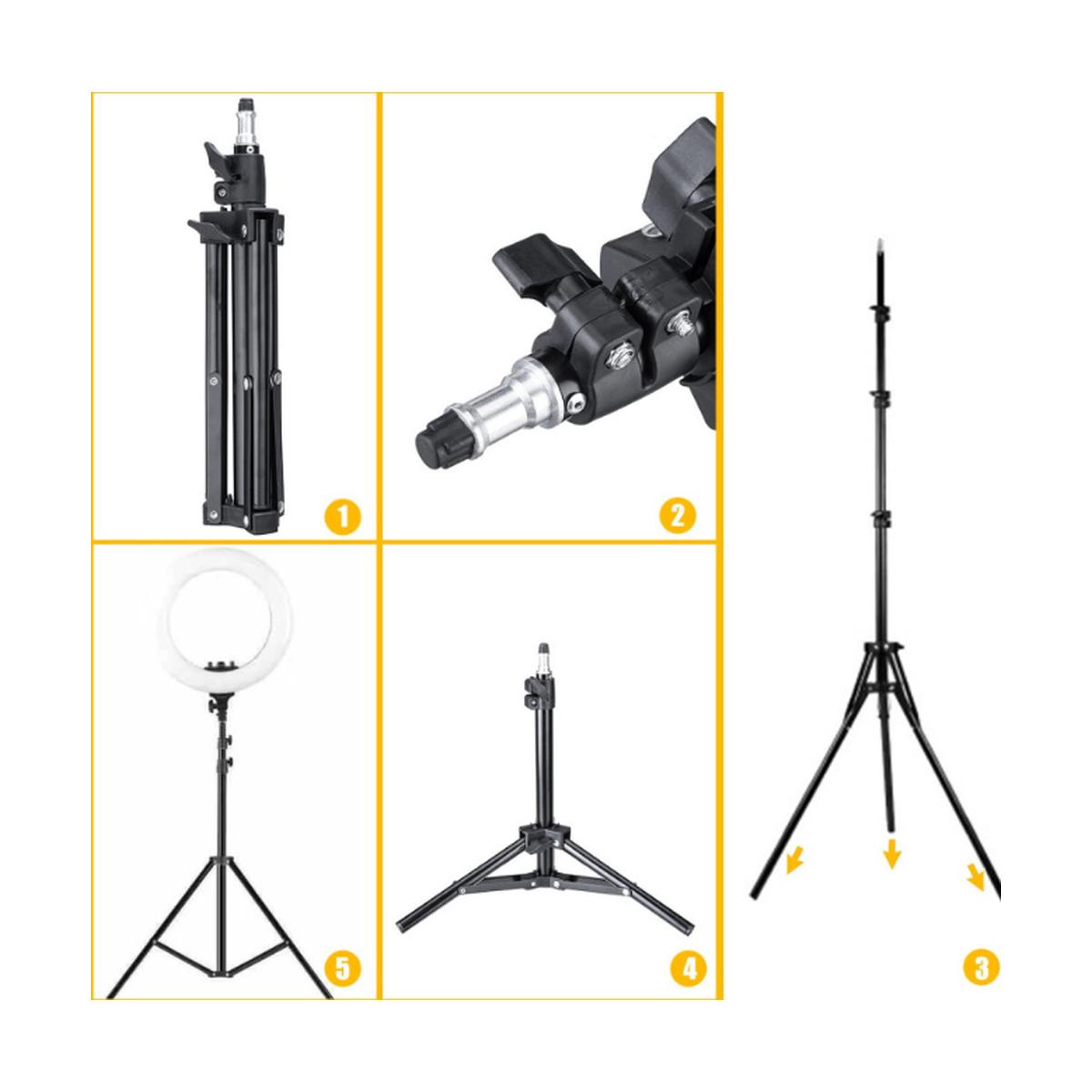 1

2

5

4

3